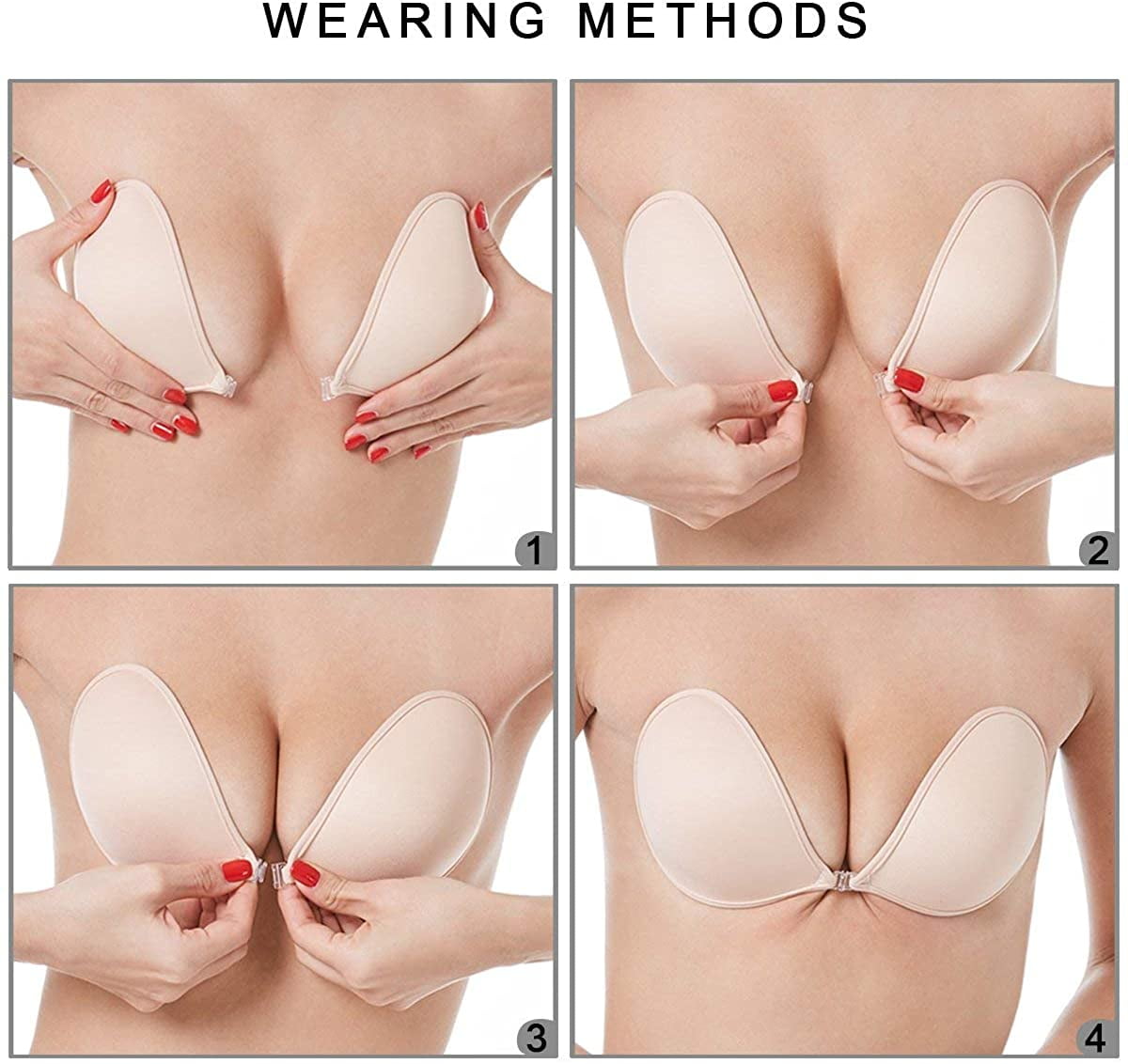 WEARING METHODS

1

2

3

4